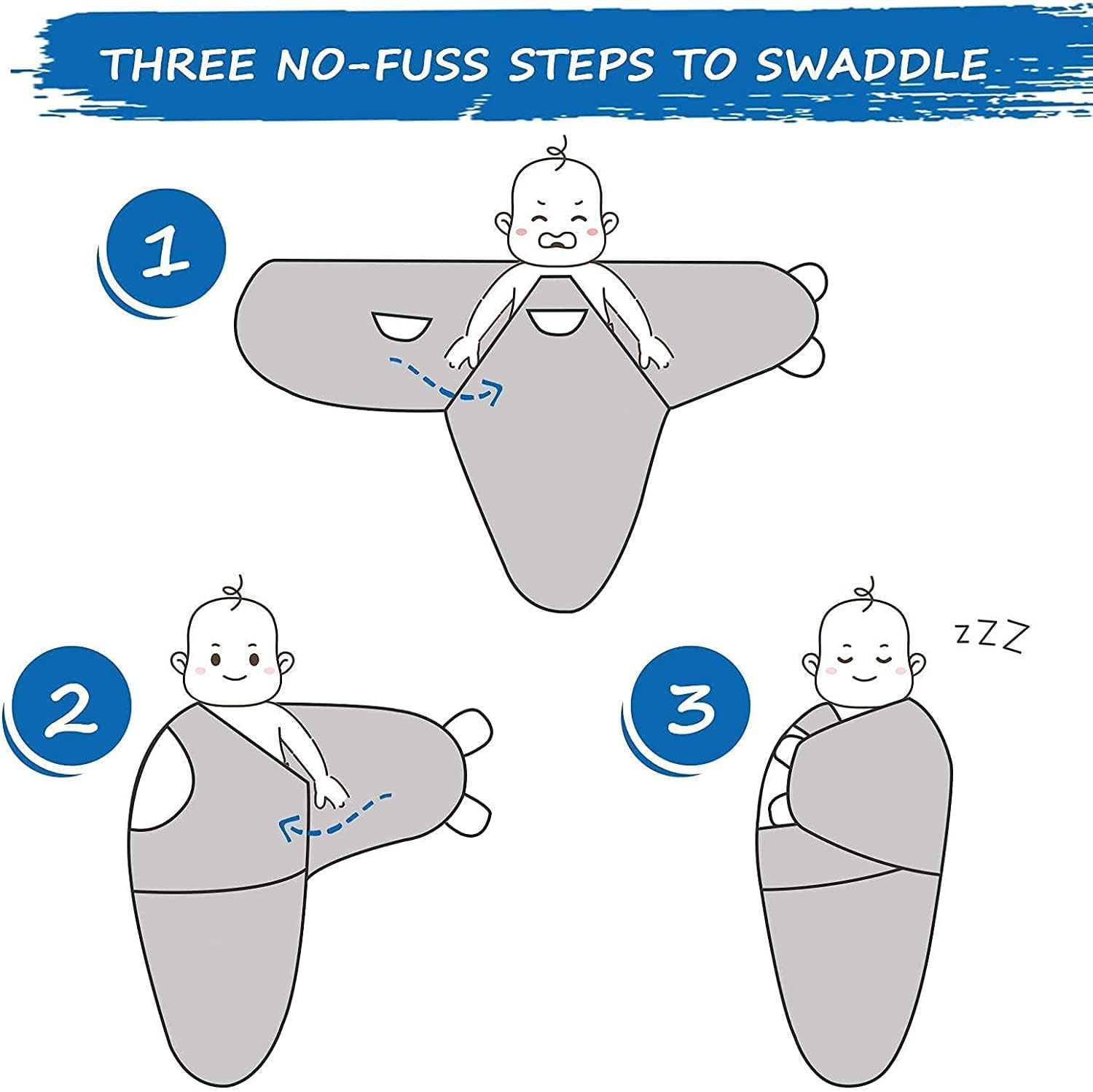 THREE NO-FUSS STEPS TO SWADDLE

1

2

3

zZZ